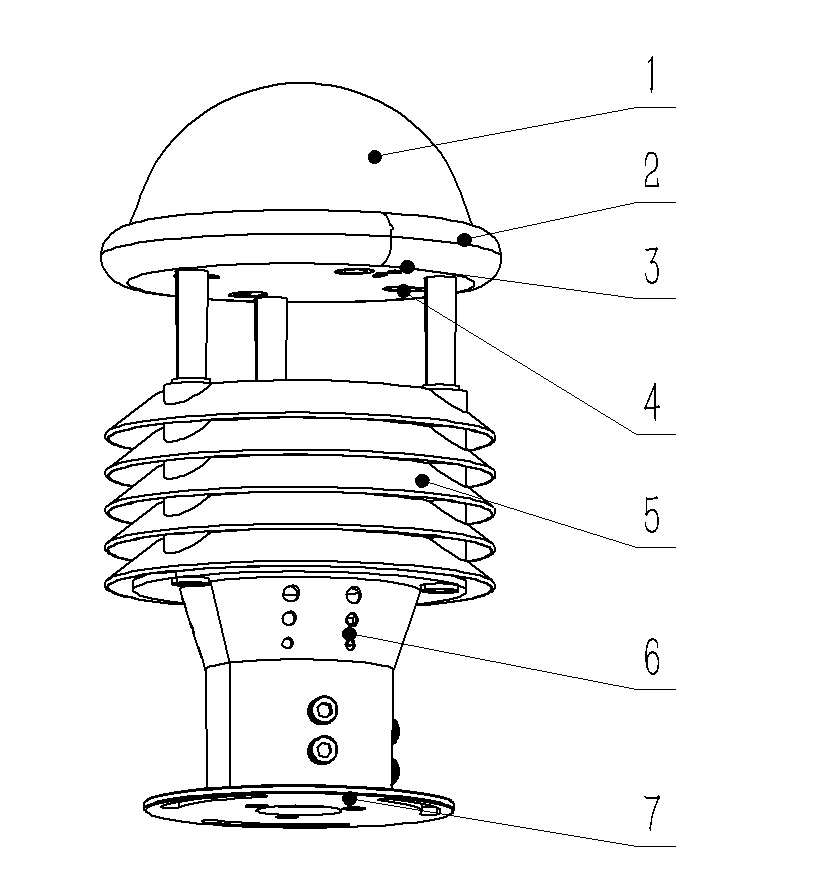 1
2
3
4
5
6
7