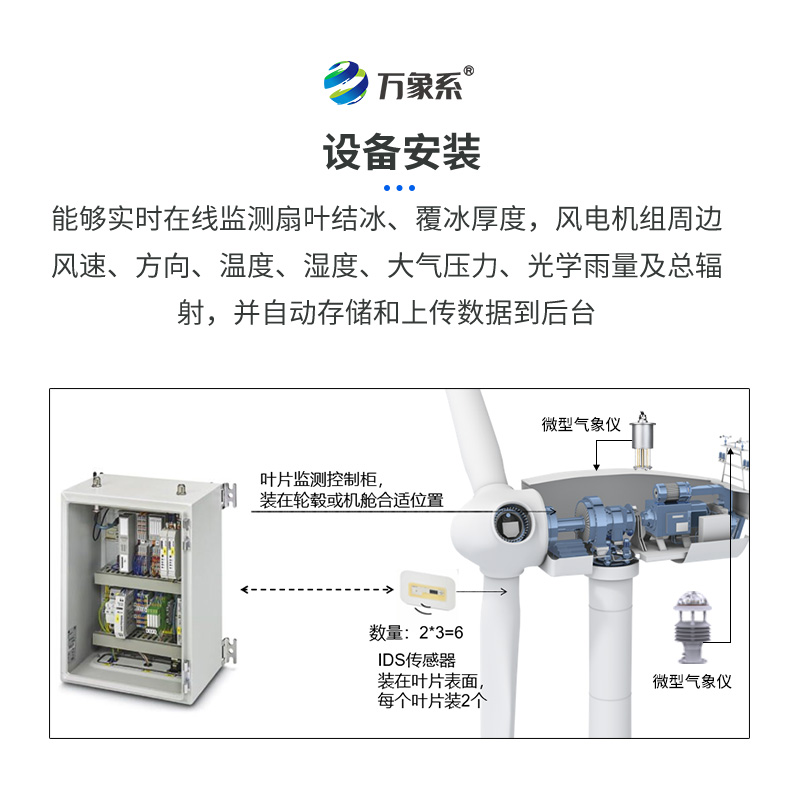 万象系®

设备安装

能够实时在线监测扇叶结冰、覆冰厚度，风电机组周边风速、方向、温度、湿度、大气压力、光学雨量及总辐射，并自动存储和上传数据到后台

微型气象仪

叶片监测控制柜，
装在轮毂或机舱合适位置

数量：2*3=6

IDS传感器
装在叶片表面，
每个叶片装2个

微型气象仪